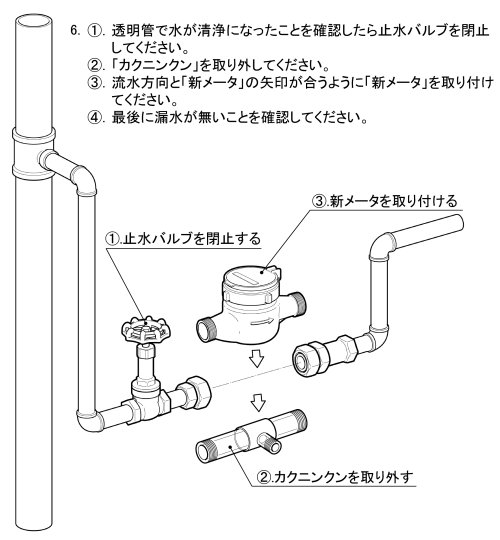 6. ①. 透明管で水が清浄になったことを確認したら止水バルブを閉止してください。
②. 「カクニンクン」を取り外してください。
③. 流水方向と「新メータ」の矢印が合うように「新メータ」を取り付けてください。
④. 最後に漏水が無いことを確認してください。

③.新メータを取り付ける

①.止水バルブを閉止する

②.カクニンクンを取り外す